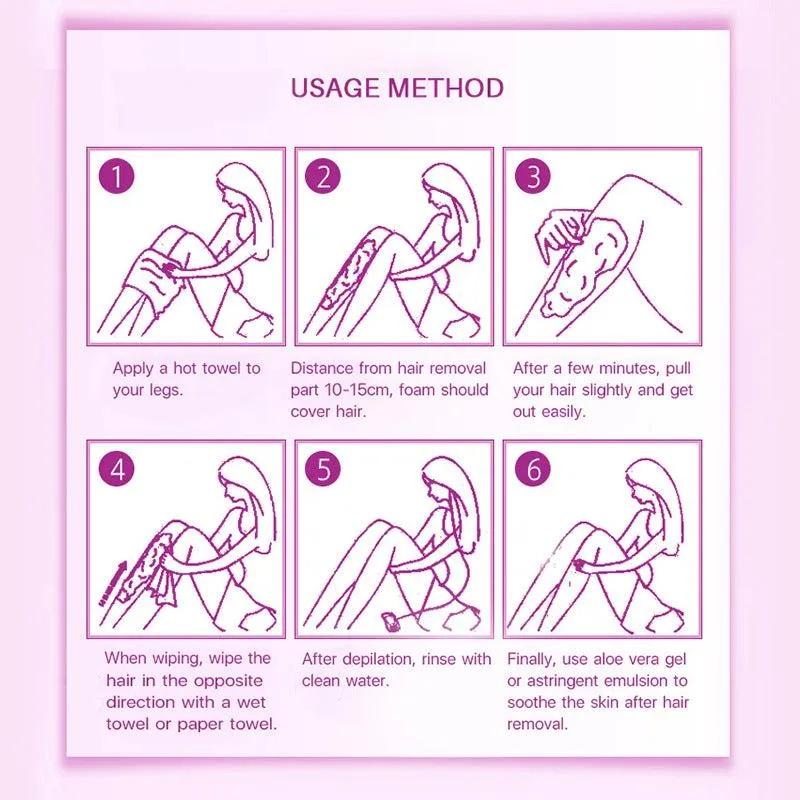 USAGE METHOD

1

Apply a hot towel to your legs.

2

Distance from hair removal part 10-15cm, foam should cover hair.

3

After a few minutes, pull your hair slightly and get out easily.

4

When wiping, wipe the hair in the opposite direction with a wet towel or paper towel.

5

After depilation, rinse with clean water.

6

Finally, use aloe vera gel or astringent emulsion to soothe the skin after hair removal.