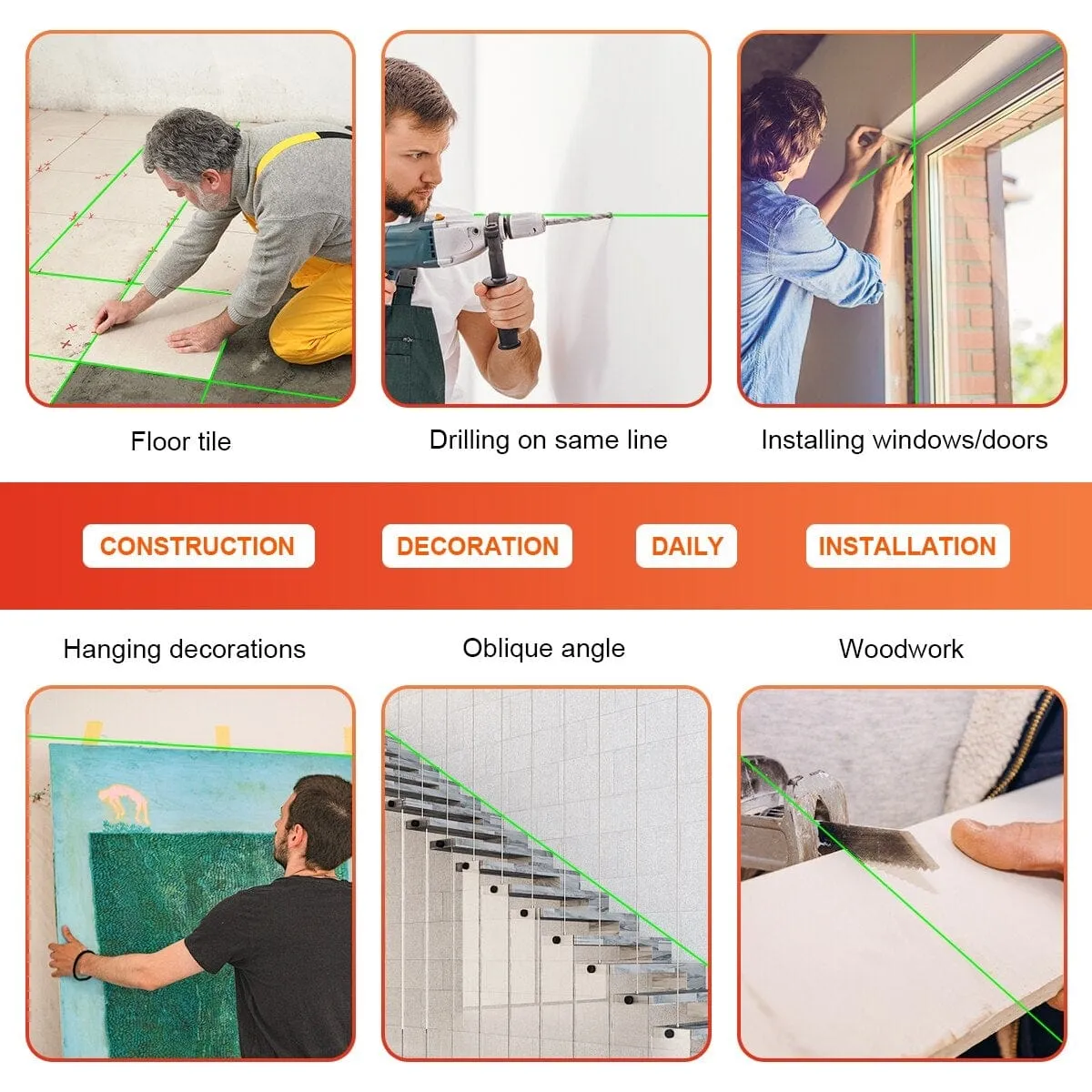 Floor tile

Drilling on same line

Installing windows/doors

CONSTRUCTION

DECORATION

DAILY

INSTALLATION

Hanging decorations

Oblique angle

Woodwork