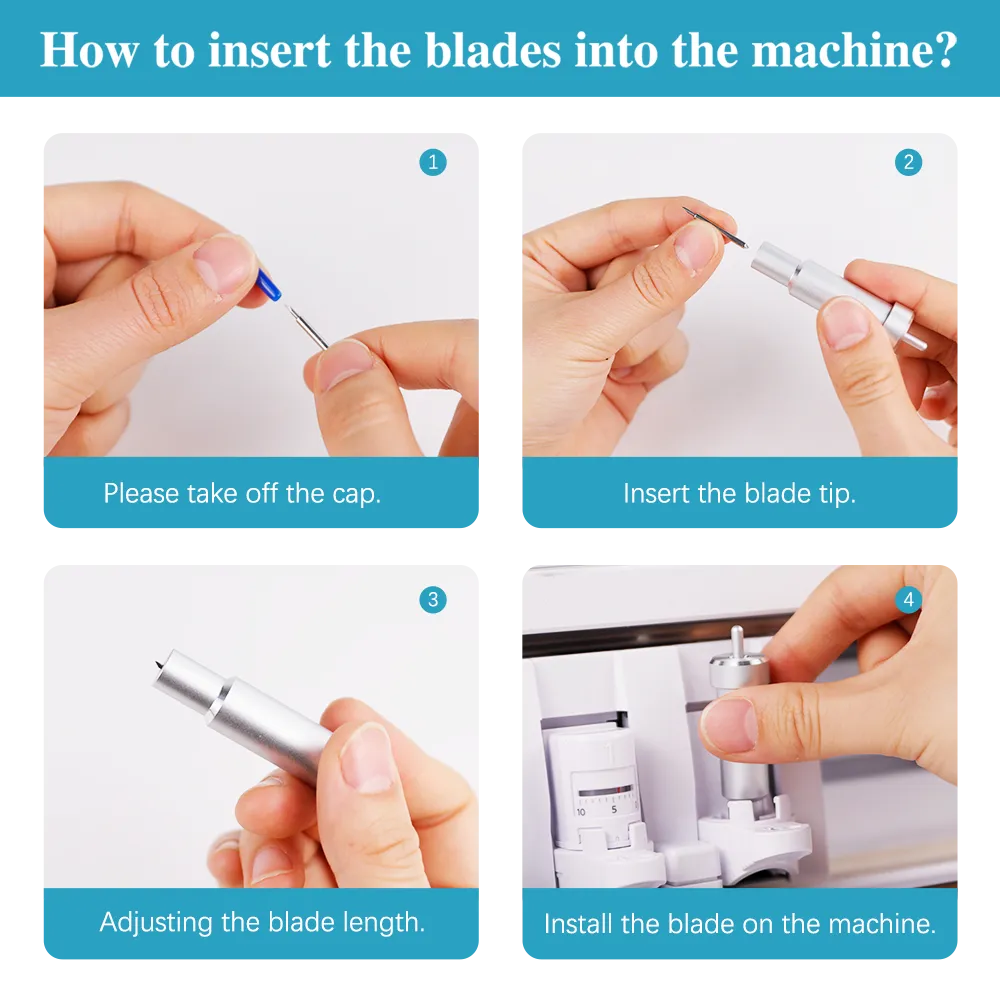 How to insert the blades into the machine?

1
Please take off the cap.

2
Insert the blade tip.

3
Adjusting the blade length.

4
10 5
Install the blade on the machine.